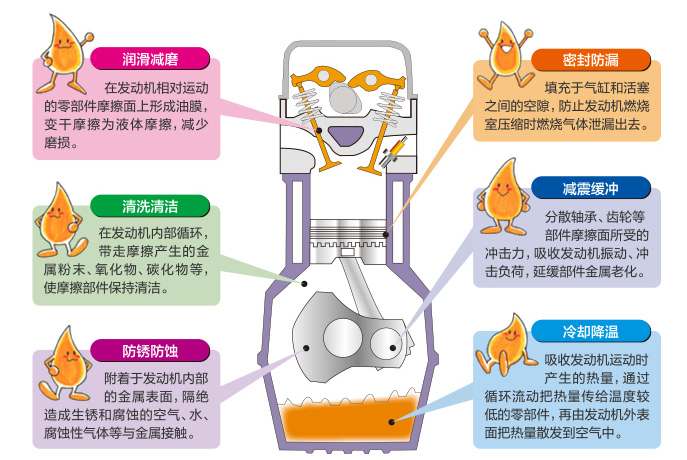 润滑减磨

在发动机相对运动的零部件摩擦面上形成油膜，变干摩擦为液体摩擦，减少磨损。

清洗清洁

在发动机内部循环，带走摩擦产生的金属粉末、氧化物、碳化物等，使摩擦部件保持清洁。

防锈防蚀

附着于发动机内部的金属表面，隔绝造成生锈和腐蚀的空气、水、腐蚀性气体等与金属接触。

密封防漏

填充于气缸和活塞之间的空隙，防止发动机燃烧室压缩时燃烧气体泄漏出去。

减震缓冲

分散轴承、齿轮等部件摩擦面所受的冲击力，吸收发动机振动、冲击负荷，延缓部件金属老化。

冷却降温

吸收发动机运动时产生的热量，通过循环流动把热量传给温度较低的零部件，再由发动机外表面把热量散发到空气中。